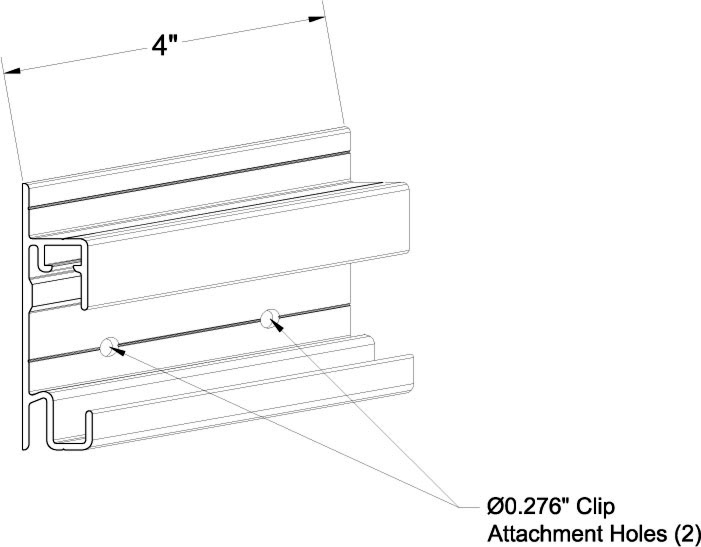 4"

Ø0.276" Clip Attachment Holes (2)