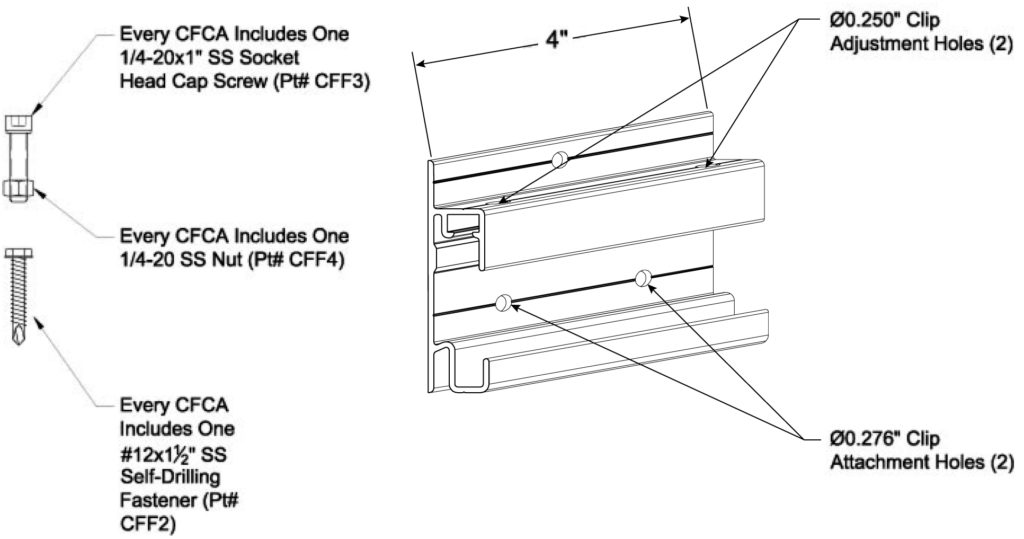 Every CFCA Includes One 1/4-20x1" SS Socket Head Cap Screw (Pt# CFF3)

Every CFCA Includes One 1/4-20 SS Nut (Pt# CFF4)

Every CFCA Includes One #12x1½" SS Self-Drilling Fastener (Pt# CFF2)

4"

Ø0.250" Clip Adjustment Holes (2)

Ø0.276" Clip Attachment Holes (2)